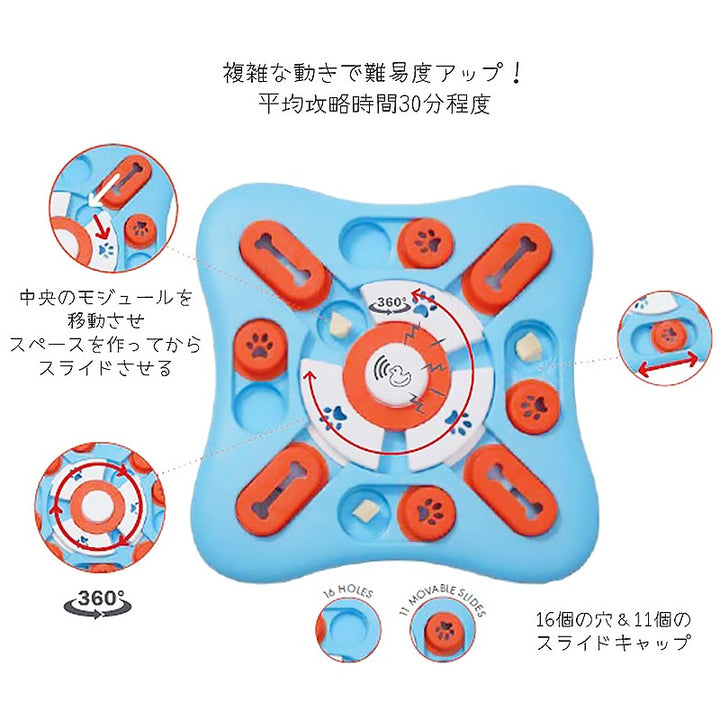 複雑な動きで難易度アップ！
平均攻略時間30分程度

中央のモジュールを
移動させ
スペースを作ってから
スライドさせる

360°

360°

16 HOLES

11 MOVABLE SLIDES

16個の穴＆11個の
スライドキャップ